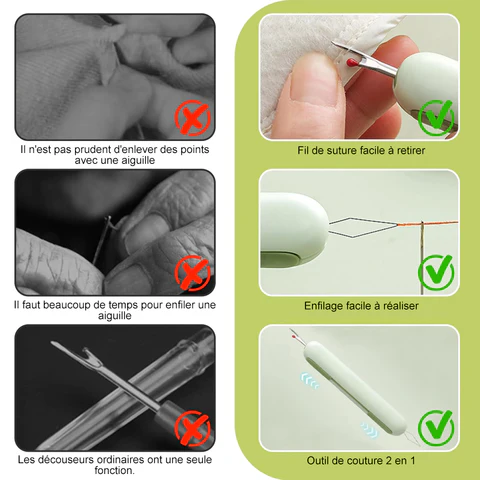 Il n'est pas prudent d'enlever des points avec une aiguille

Il faut beaucoup de temps pour enfiler une aiguille

Les découseurs ordinaires ont une seule fonction.

Fil de suture facile à retirer

Enfilage facile à réaliser

Outil de couture 2 en 1