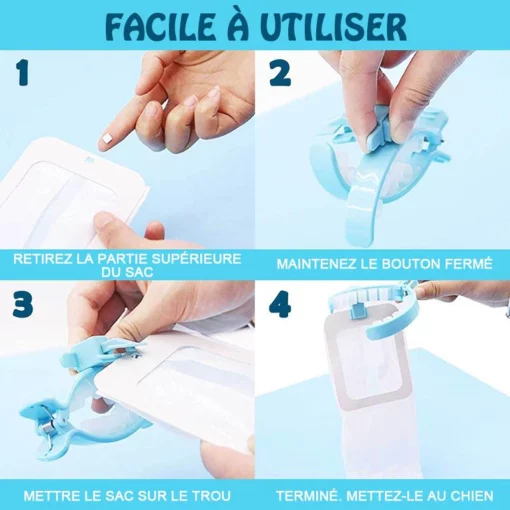 FACILE À UTILISER

1

RETIREZ LA PARTIE SUPÉRIEURE DU SAC

2

MAINTENEZ LE BOUTON FERMÉ

3

METTRE LE SAC SUR LE TROU

4

TERMINÉ. METTEZ-LE AU CHIEN